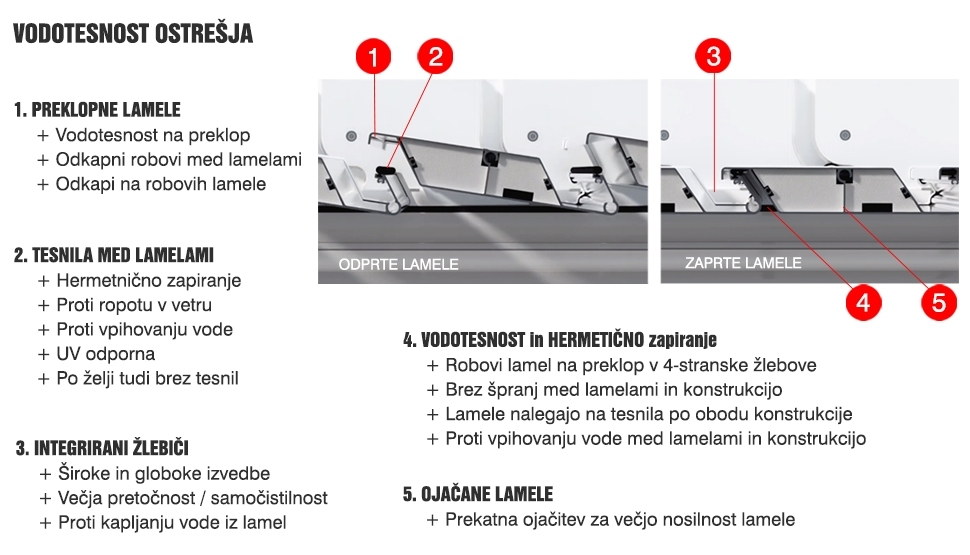 VODOTESNOST OSTREŠJA

1. PREKLOPNE LAMELE
+ Vodotesnost na preklop
+ Odkapni robovi med lamelami
+ Odkapi na robovih lamele

2. TESNILA MED LAMELAMI
+ Hermetnično zapiranje
+ Proti ropotu v vetru
+ Proti vpihovanju vode
+ UV odporna
+ Po želji tudi brez tesnil

3. INTEGRIRANI ŽLEBIČI
+ Široke in globoke izvedbe
+ Večja pretočnost / samočistilnost
+ Proti kapljanju vode iz lamel

1
2
ODPRTE LAMELE

3
ZAPRTE LAMELE
4
5

4. VODOTESNOST in HERMETIČNO zapiranje
+ Robovi lamel na preklop v 4-stranske žlebove
+ Brez špranj med lamelami in konstrukcijo
+ Lamele nalegajo na tesnila po obodu konstrukcije
+ Proti vpihovanju vode med lamelami in konstrukcijo

5. OJAČANE LAMELE
+ Prekatna ojačitev za večjo nosilnost lamele